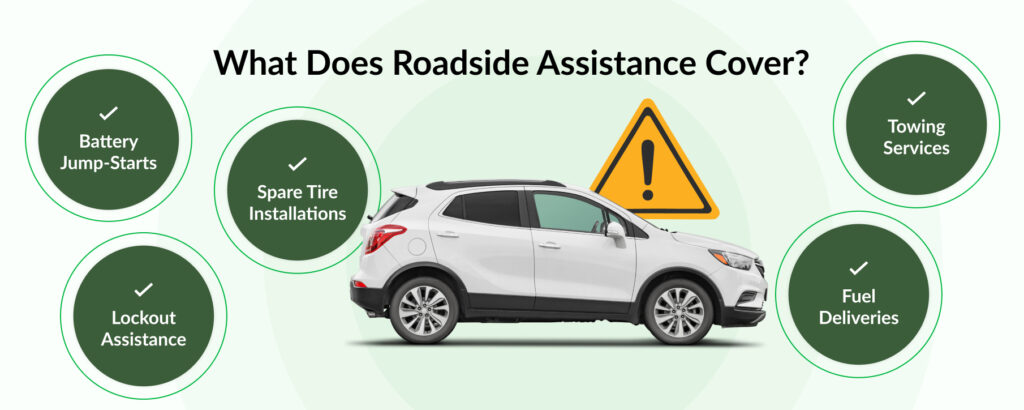 What Does Roadside Assistance Cover?

✓
Battery Jump-Starts

✓
Spare Tire Installations

✓
Lockout Assistance

✓
Towing Services

✓
Fuel Deliveries