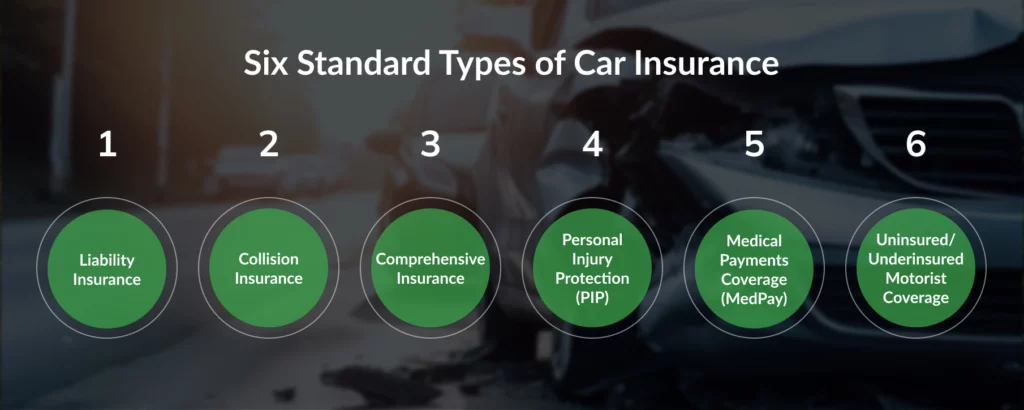 Six Standard Types of Car Insurance

1

Liability Insurance

2

Collision Insurance

3

Comprehensive Insurance

4

Personal Injury Protection (PIP)

5

Medical Payments Coverage (MedPay)

6

Uninsured/ Underinsured Motorist Coverage